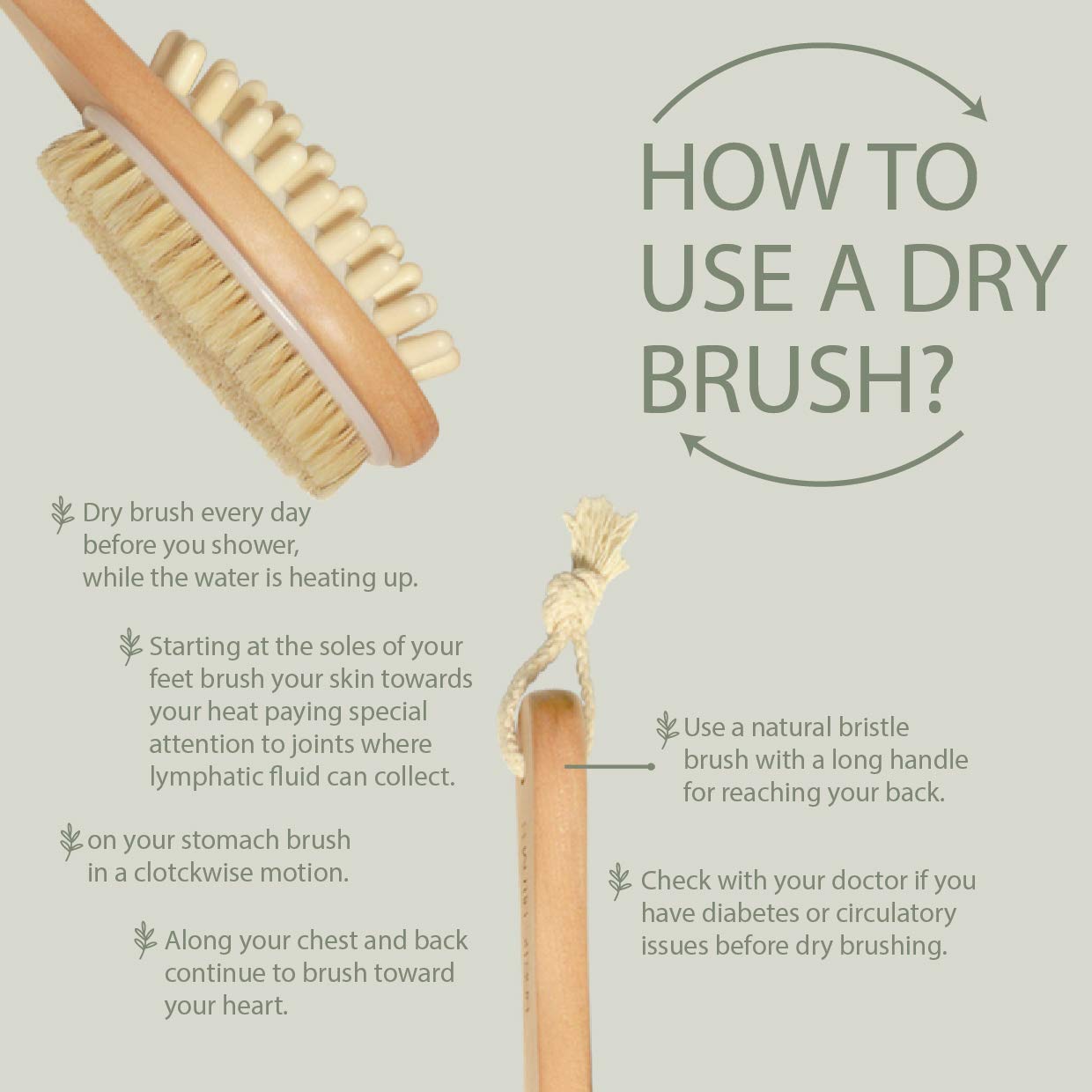 HOW TO USE A DRY BRUSH?

Dry brush every day before you shower, while the water is heating up.

Starting at the soles of your feet brush your skin towards your heat paying special attention to joints where lymphatic fluid can collect.

on your stomach brush in a clotckwise motion.

Along your chest and back continue to brush toward your heart.

Use a natural bristle brush with a long handle for reaching your back.

Check with your doctor if you have diabetes or circulatory issues before dry brushing.